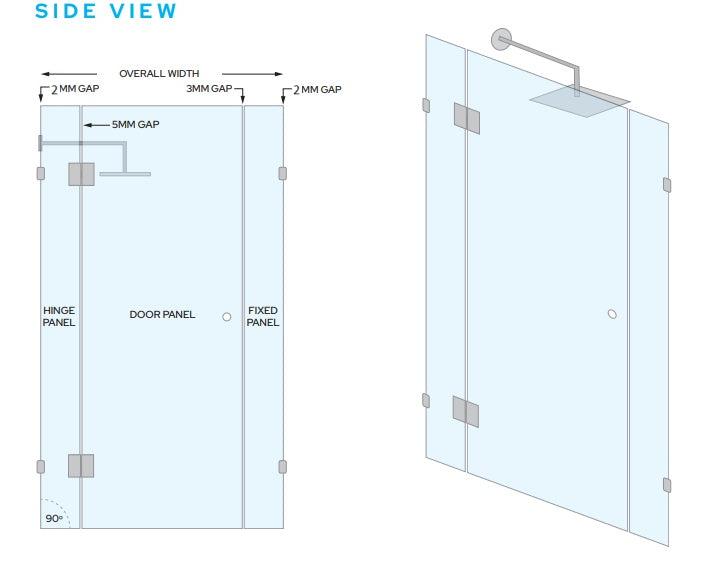 SIDE VIEW

OVERALL WIDTH

2 MM GAP

3MM GAP

2 MM GAP

5MM GAP

HINGE PANEL

DOOR PANEL

FIXED PANEL

90°