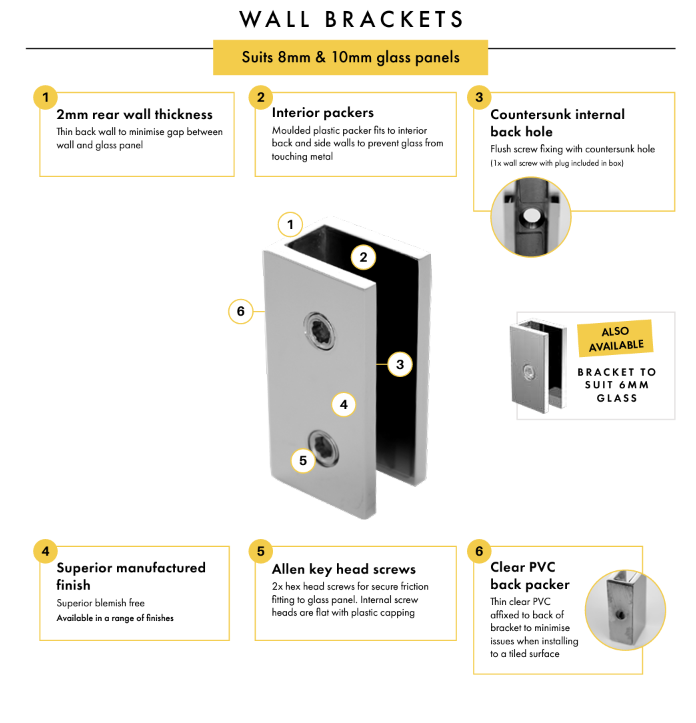 WALL BRACKETS

Suits 8mm & 10mm glass panels

1
2mm rear wall thickness
Thin back wall to minimise gap between wall and glass panel

2
Interior packers
Moulded plastic packer fits to interior back and side walls to prevent glass from touching metal

3
Countersunk internal back hole
Flush screw fixing with countersunk hole
(1x wall screw with plug included in box)

1
2
6
3
4
5

ALSO AVAILABLE
BRACKET TO SUIT 6MM GLASS

4
Superior manufactured finish
Superior blemish free
Available in a range of finishes

5
Allen key head screws
2x hex head screws for secure friction fitting to glass panel. Internal screw heads are flat with plastic capping

6
Clear PVC back packer
Thin clear PVC affixed to back of bracket to minimise issues when installing to a tiled surface