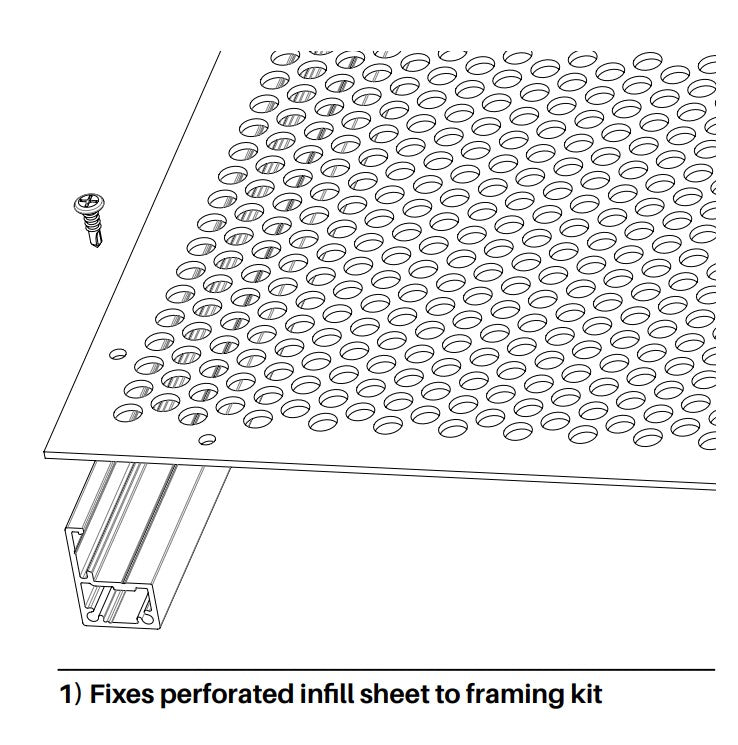 1) Fixes perforated infill sheet to framing kit