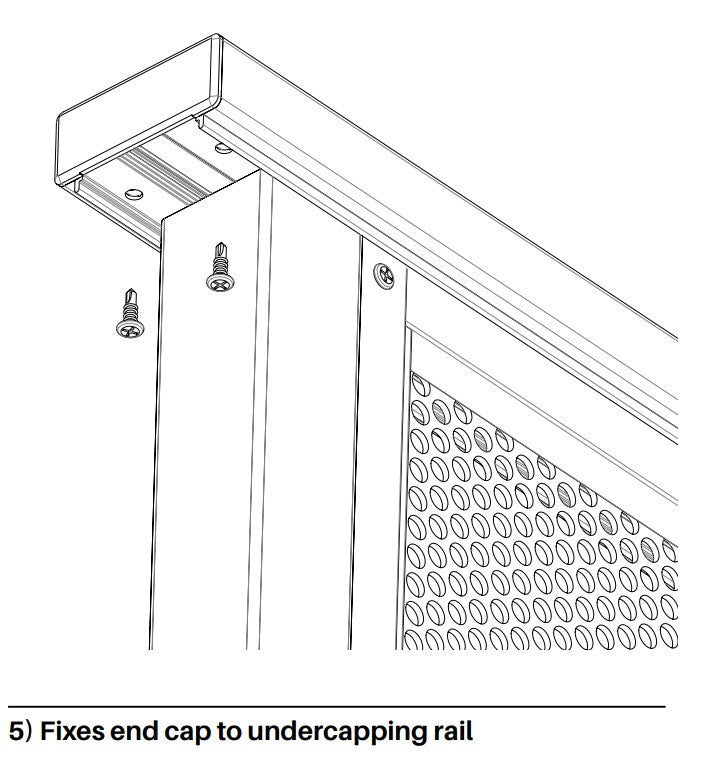 5) Fixes end cap to undercapping rail