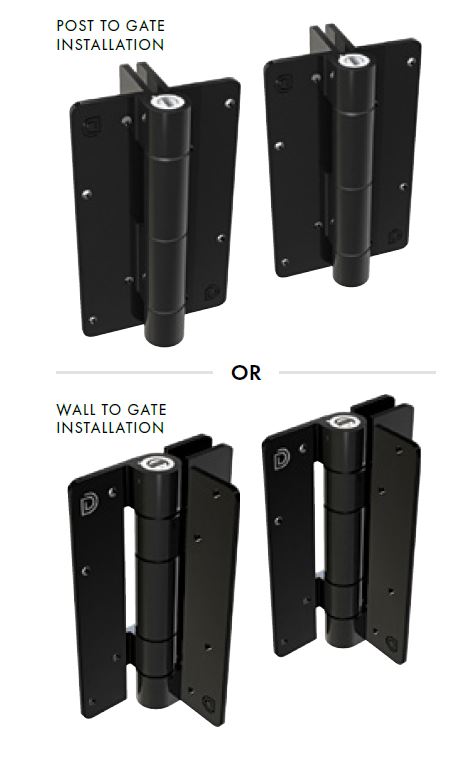 POST TO GATE INSTALLATION

OR

WALL TO GATE INSTALLATION