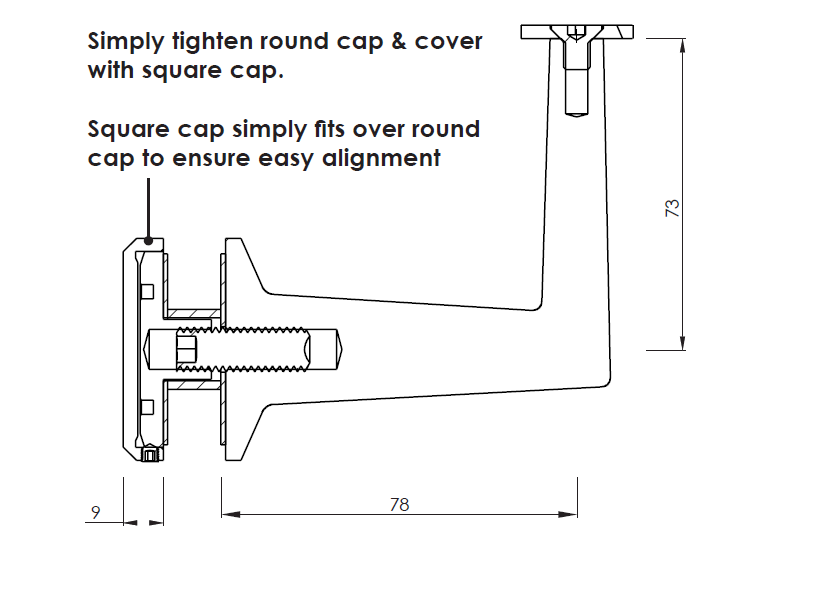 Simply tighten round cap & cover with square cap.

Square cap simply fits over round cap to ensure easy alignment

73

9

78