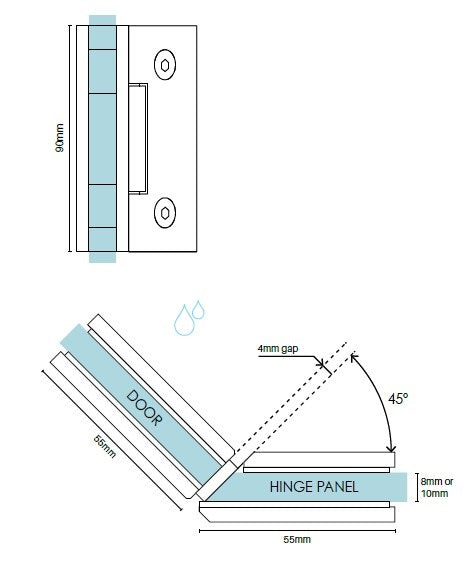 90mm

4mm gap

45°

DOOR

55mm

HINGE PANEL

8mm or 10mm

55mm