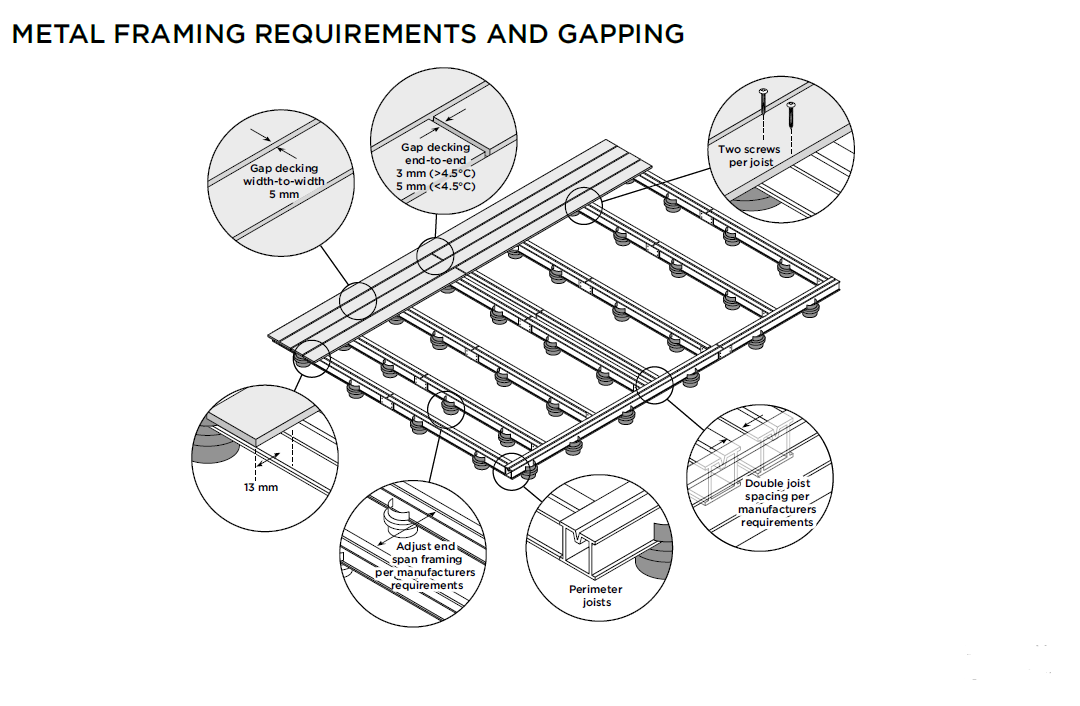 METAL FRAMING REQUIREMENTS AND GAPPING

Gap decking width-to-width 5 mm

Gap decking end-to-end 3 mm (>4.5°C) 5 mm (<4.5°C)

Two screws per joist

13 mm

Adjust end span framing per manufacturers requirements

Perimeter joists

Double joist spacing per manufacturers requirements