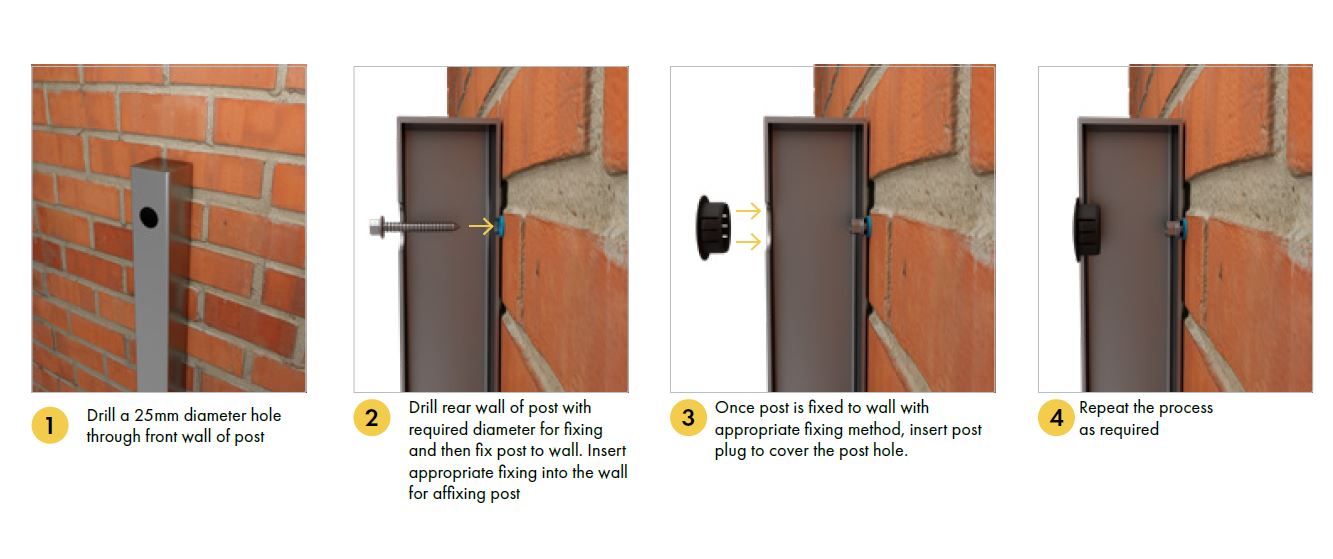 1 Drill a 25mm diameter hole through front wall of post

2 Drill rear wall of post with required diameter for fixing and then fix post to wall. Insert appropriate fixing into the wall for affixing post

3 Once post is fixed to wall with appropriate fixing method, insert post plug to cover the post hole.

4 Repeat the process as required