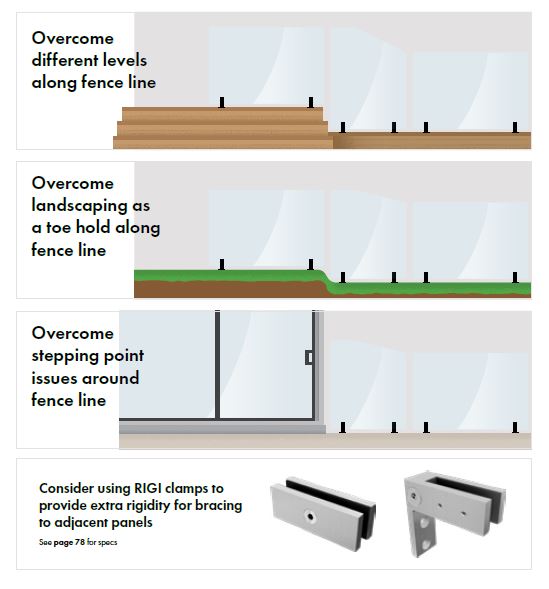 Overcome different levels along fence line

Overcome landscaping as a toe hold along fence line

Overcome stepping point issues around fence line

Consider using RIGI clamps to provide extra rigidity for bracing to adjacent panels

See page 78 for specs