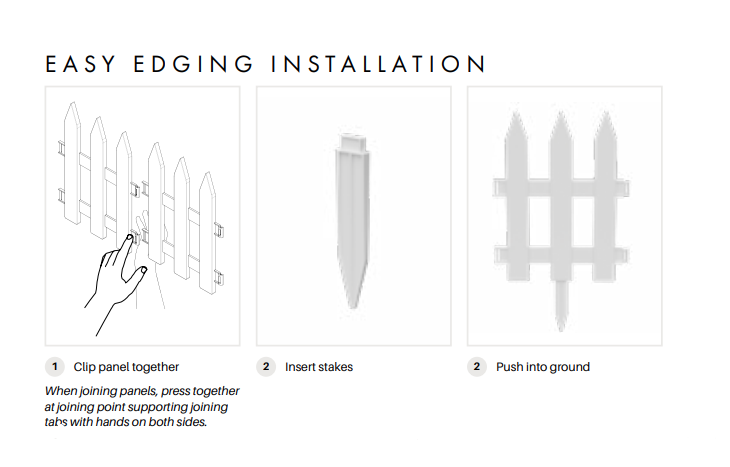 EASY EDGING INSTALLATION

1 Clip panel together

When joining panels, press together at joining point supporting joining tabs with hands on both sides.

2 Insert stakes

2 Push into ground