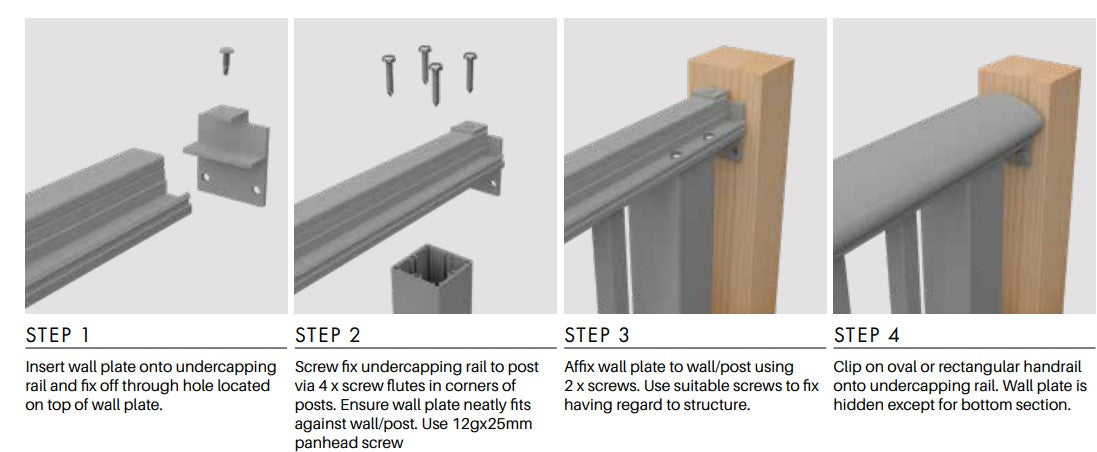 STEP 1

Insert wall plate onto undercapping rail and fix off through hole located on top of wall plate.

STEP 2

Screw fix undercapping rail to post via 4 x screw flutes in corners of posts. Ensure wall plate neatly fits against wall/post. Use 12gx25mm panhead screw

STEP 3

Affix wall plate to wall/post using 2 x screws. Use suitable screws to fix having regard to structure.

STEP 4

Clip on oval or rectangular handrail onto undercapping rail. Wall plate is hidden except for bottom section.