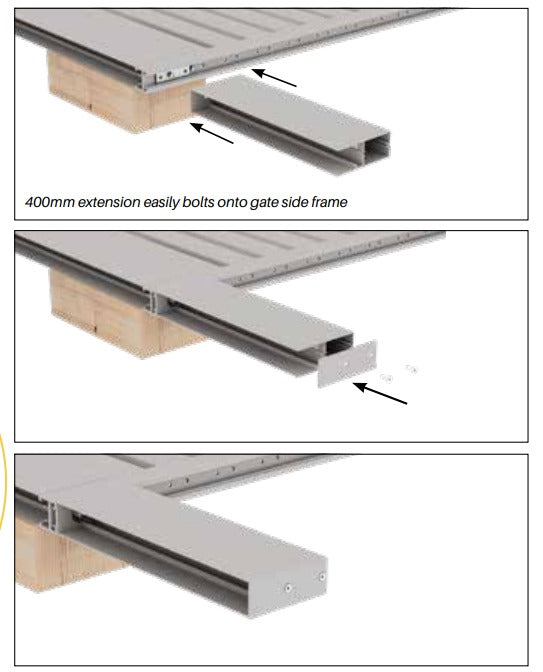 400mm extension easily bolts onto gate side frame