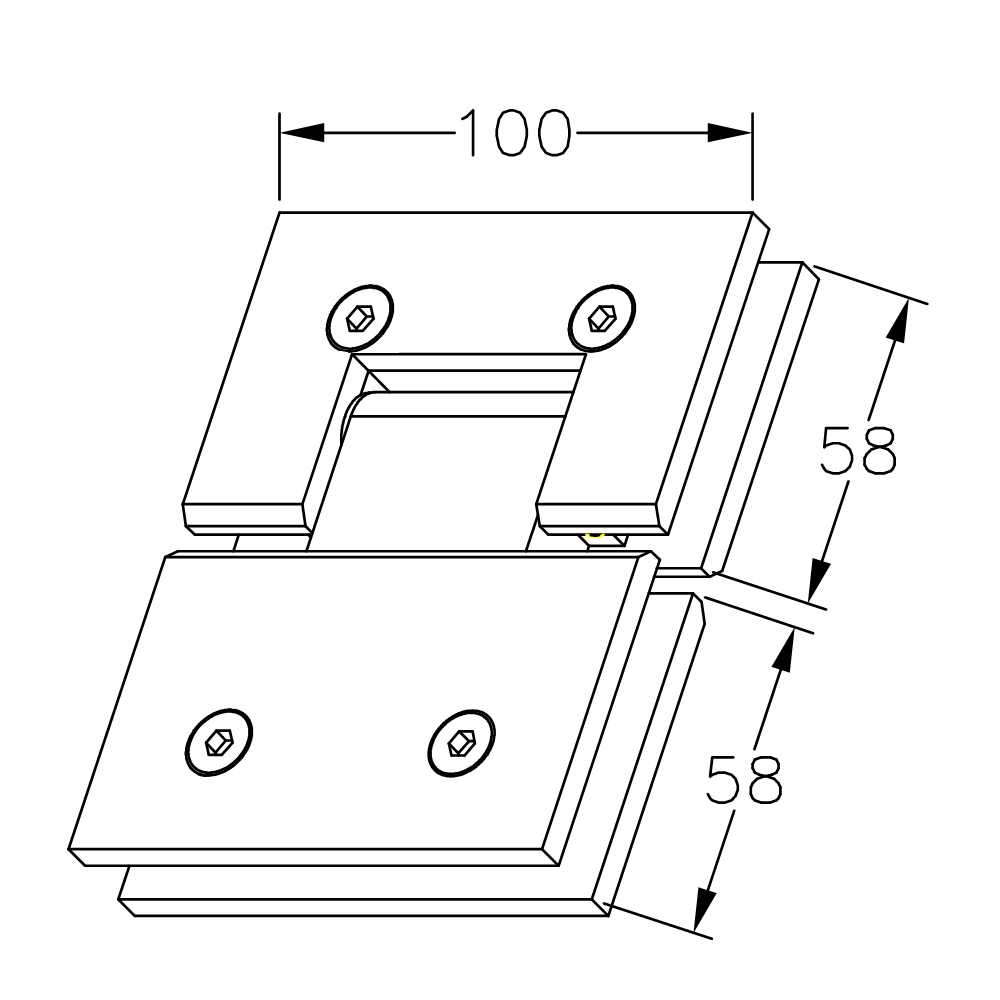 100
58
58