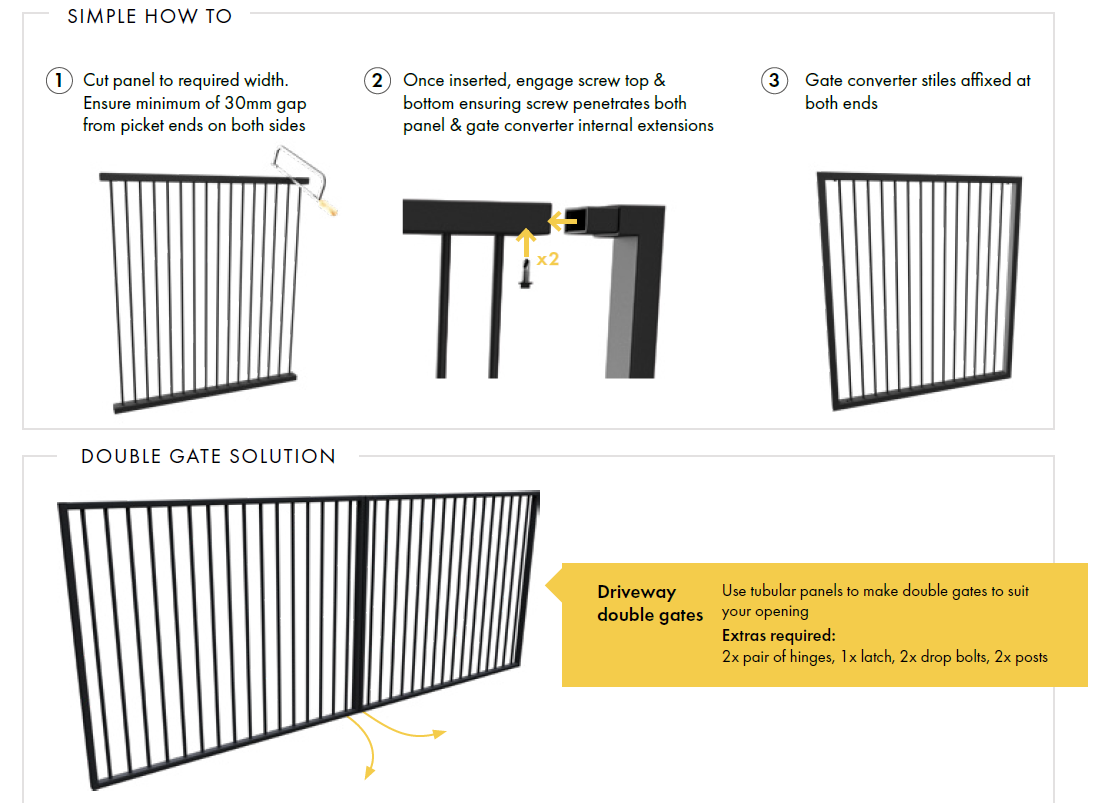 SIMPLE HOW TO

1 Cut panel to required width. Ensure minimum of 30mm gap from picket ends on both sides

2 Once inserted, engage screw top & bottom ensuring screw penetrates both panel & gate converter internal extensions

x2

3 Gate converter stiles affixed at both ends

DOUBLE GATE SOLUTION

Driveway double gates

Use tubular panels to make double gates to suit your opening

Extras required:
2x pair of hinges, 1x latch, 2x drop bolts, 2x posts