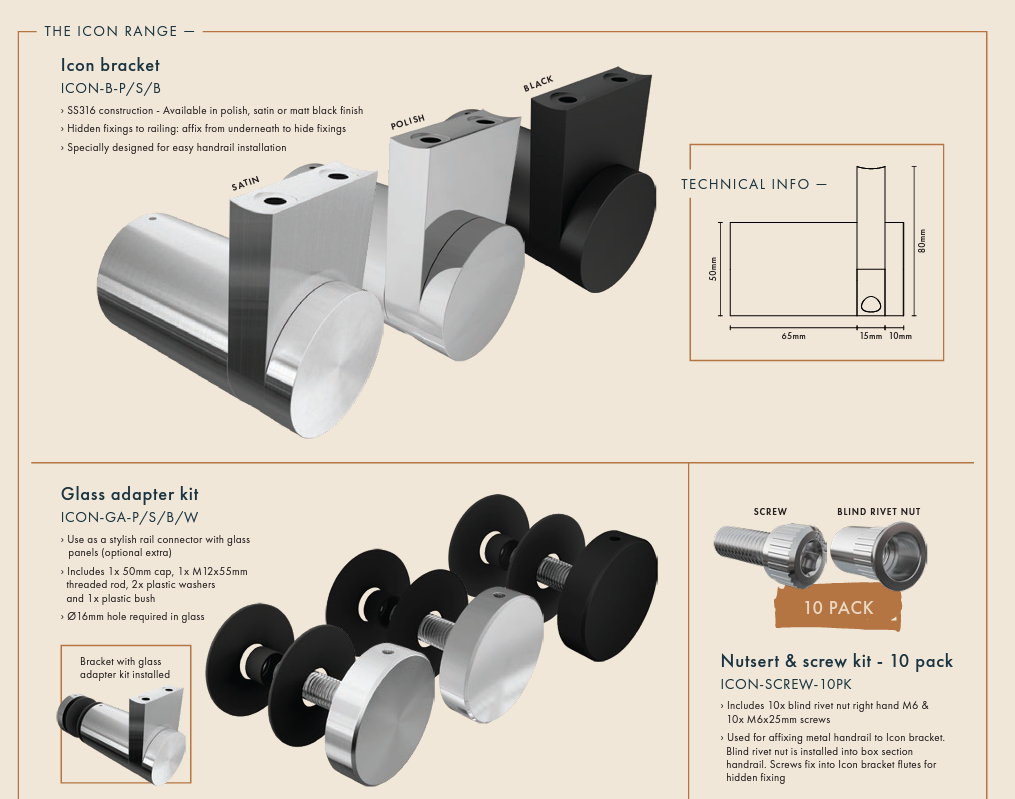 THE ICON RANGE —

Icon bracket
ICON-B-P/S/B

› SS316 construction - Available in polish, satin or matt black finish
› Hidden fixings to railing: affix from underneath to hide fixings
› Specially designed for easy handrail installation

SATIN
POLISH
BLACK

TECHNICAL INFO —

50mm
80mm
65mm
15mm
10mm

Glass adapter kit
ICON-GA-P/S/B/W

› Use as a stylish rail connector with glass panels (optional extra)
› Includes 1x 50mm cap, 1x M12x55mm threaded rod, 2x plastic washers and 1x plastic bush
› Ø16mm hole required in glass

Bracket with glass adapter kit installed

SCREW
BLIND RIVET NUT
10 PACK

Nutsert & screw kit - 10 pack
ICON-SCREW-10PK

› Includes 10x blind rivet nut right hand M6 & 10x M6x25mm screws
› Used for affixing metal handrail to Icon bracket. Blind rivet nut is installed into box section handrail. Screws fix into Icon bracket flutes for hidden fixing