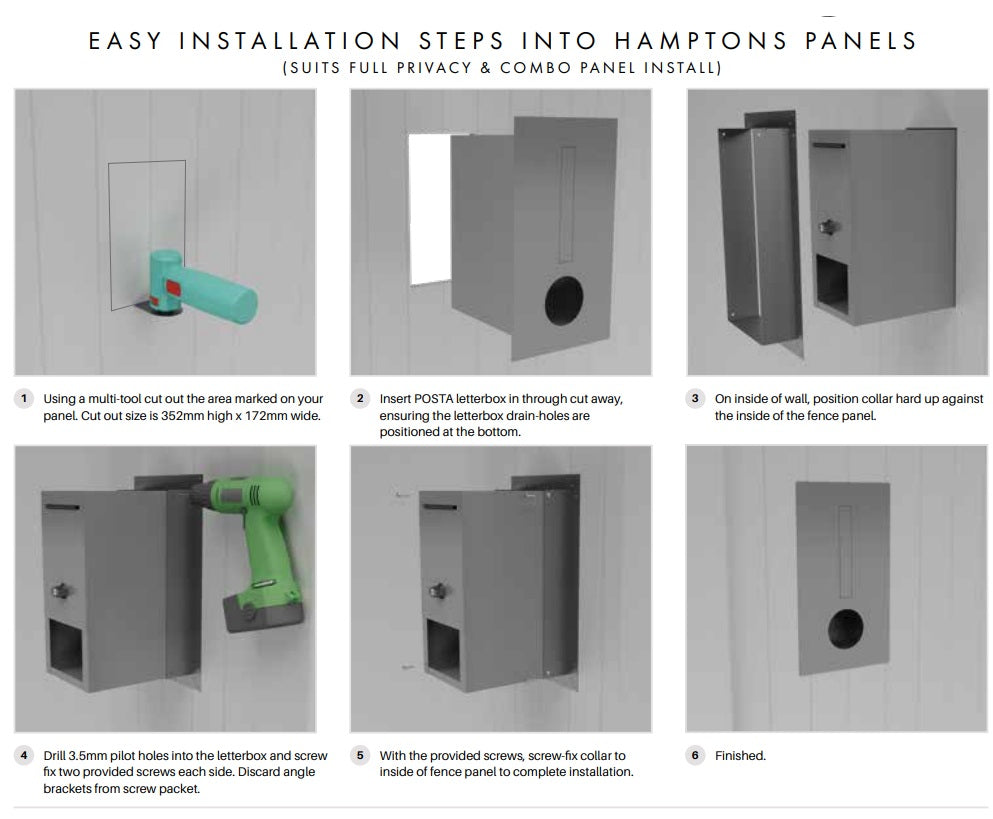 EASY INSTALLATION STEPS INTO HAMPTONS PANELS
(SUITS FULL PRIVACY & COMBO PANEL INSTALL)

1 Using a multi-tool cut out the area marked on your panel. Cut out size is 352mm high x 172mm wide.

2 Insert POSTA letterbox in through cut away, ensuring the letterbox drain-holes are positioned at the bottom.

3 On inside of wall, position collar hard up against the inside of the fence panel.

4 Drill 3.5mm pilot holes into the letterbox and screw fix two provided screws each side. Discard angle brackets from screw packet.

5 With the provided screws, screw-fix collar to inside of fence panel to complete installation.

6 Finished.