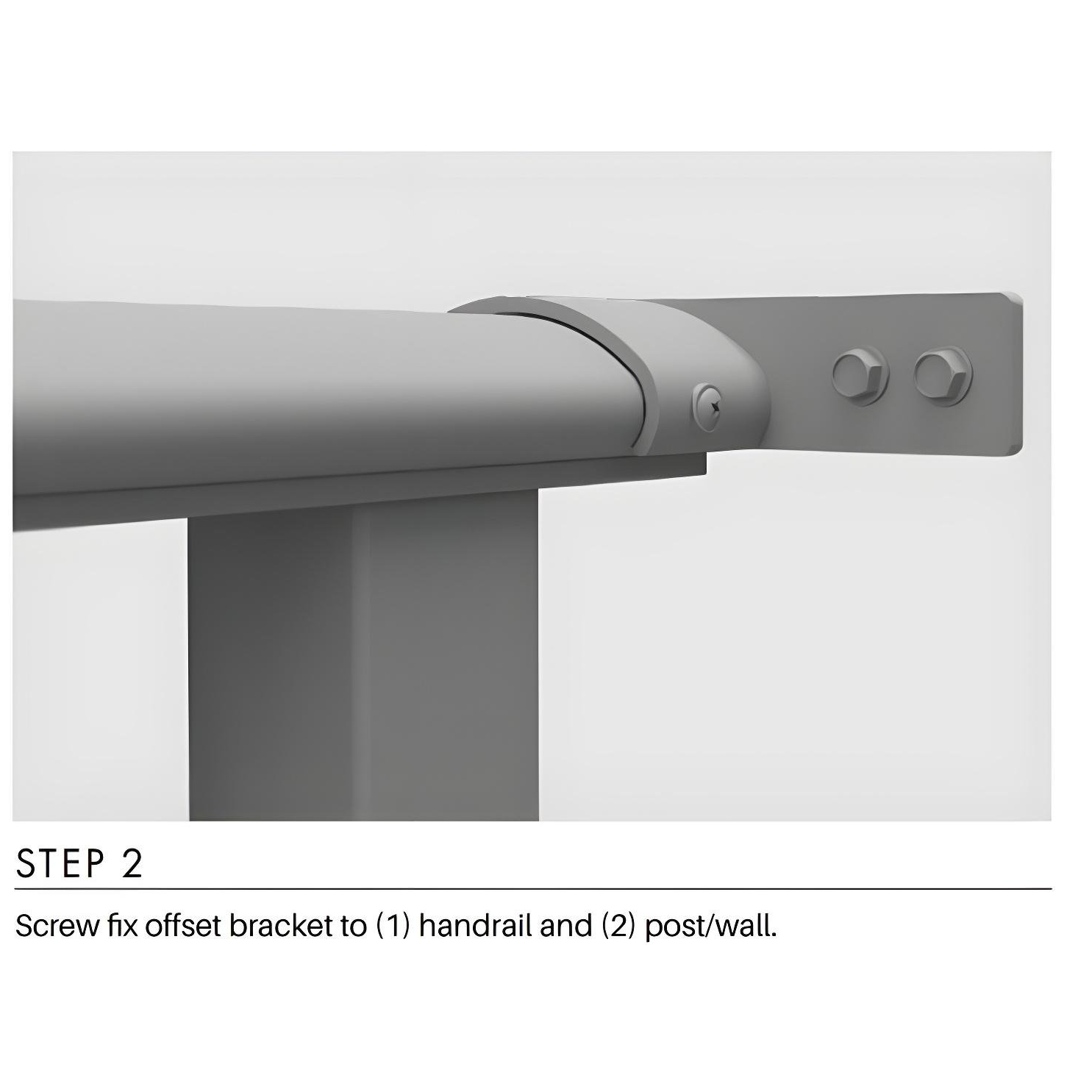 STEP 2

Screw fix offset bracket to (1) handrail and (2) post/wall.